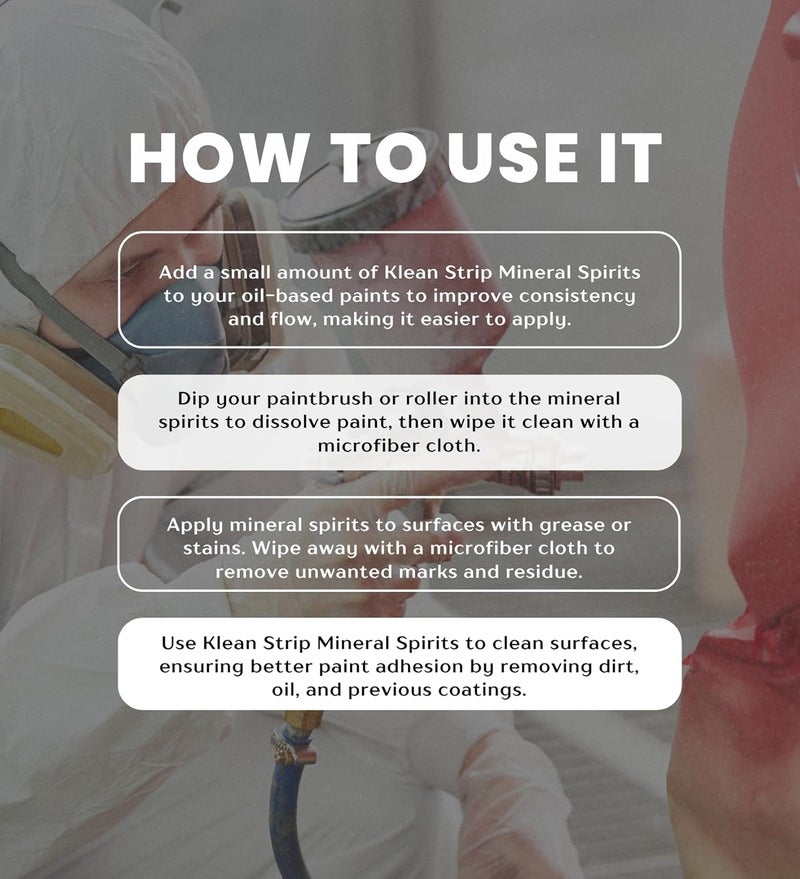 HOW TO USE IT

Add a small amount of Klean Strip Mineral Spirits to your oil-based paints to improve consistency and flow, making it easier to apply.

Dip your paintbrush or roller into the mineral spirits to dissolve paint, then wipe it clean with a microfiber cloth.

Apply mineral spirits to surfaces with grease or stains. Wipe away with a microfiber cloth to remove unwanted marks and residue.

Use Klean Strip Mineral Spirits to clean surfaces, ensuring better paint adhesion by removing dirt, oil, and previous coatings.